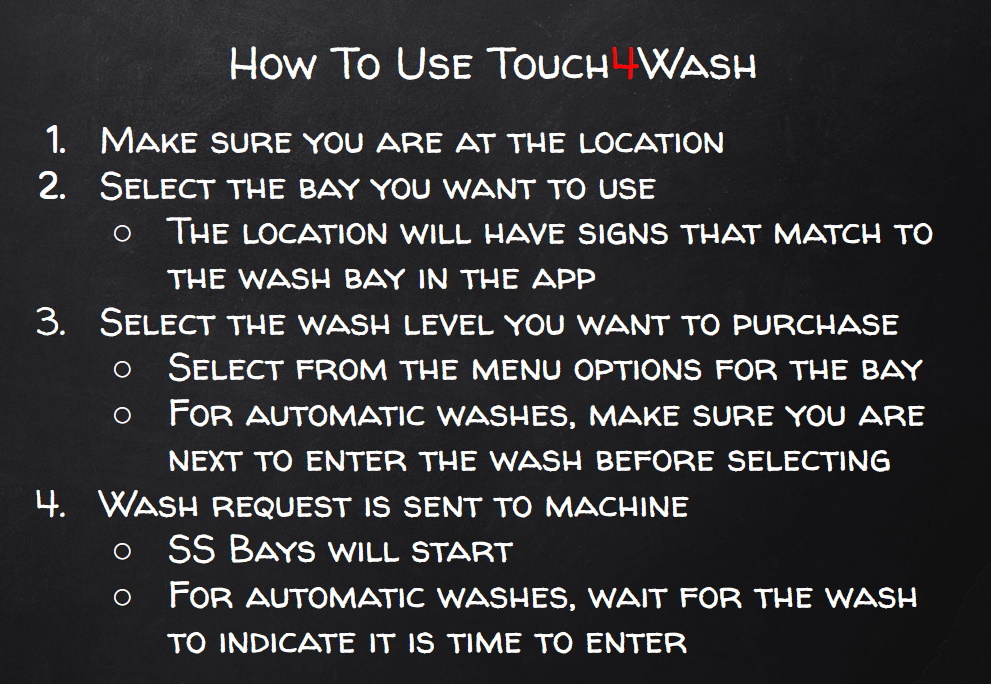 How To Use Touch4Wash

1. Make sure you are at the location
2. Select the bay you want to use
   ○ The location will have signs that match to the wash bay in the app
3. Select the wash level you want to purchase
   ○ Select from the menu options for the bay
   ○ For automatic washes, make sure you are next to enter the wash before selecting
4. Wash request is sent to machine
   ○ SS Bays will start
   ○ For automatic washes, wait for the wash to indicate it is time to enter