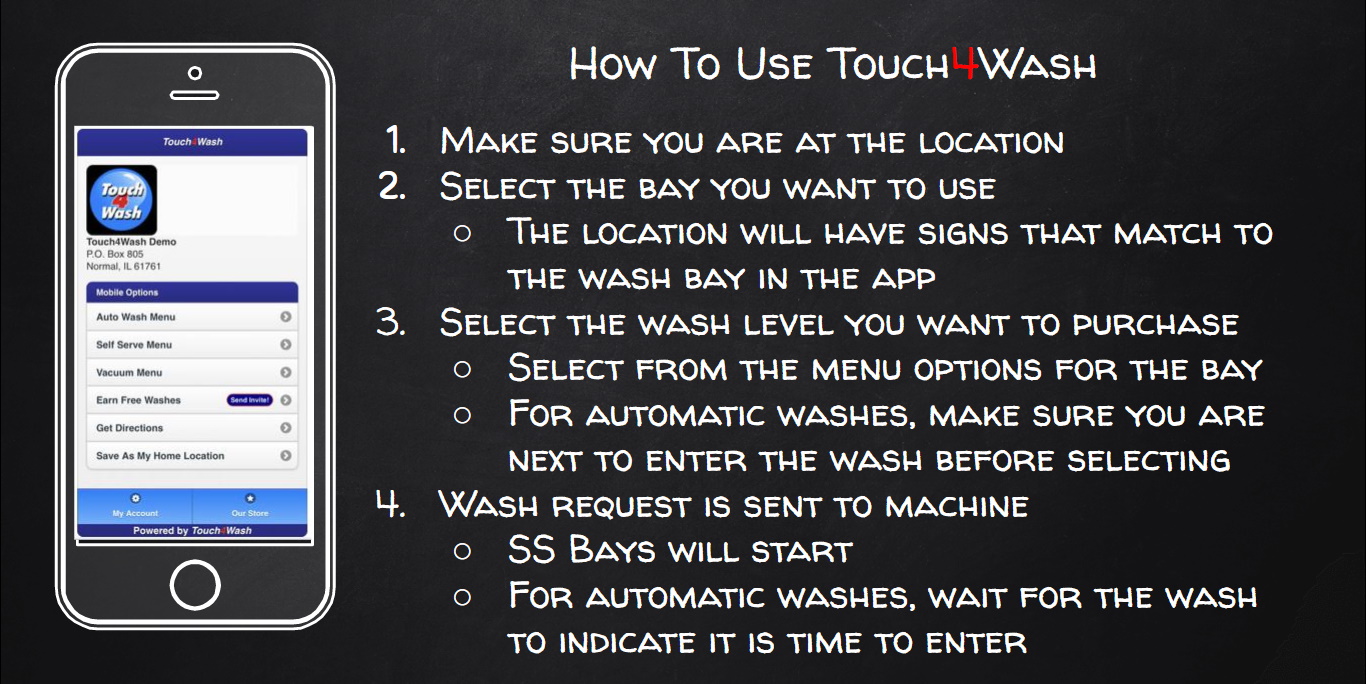 Touch4Wash

Touch 4 Wash

Touch4Wash Demo
P.O. Box 805
Normal, IL 61761

Mobile Options

Auto Wash Menu

Self Serve Menu

Vacuum Menu

Earn Free Washes Send Invite!

Get Directions

Save As My Home Location

My Account

Our Store

Powered by Touch4Wash

How To Use Touch4Wash

1. Make sure you are at the location
2. Select the bay you want to use
   ○ The location will have signs that match to the wash bay in the app
3. Select the wash level you want to purchase
   ○ Select from the menu options for the bay
   ○ For automatic washes, make sure you are next to enter the wash before selecting
4. Wash request is sent to machine
   ○ SS Bays will start
   ○ For automatic washes, wait for the wash to indicate it is time to enter